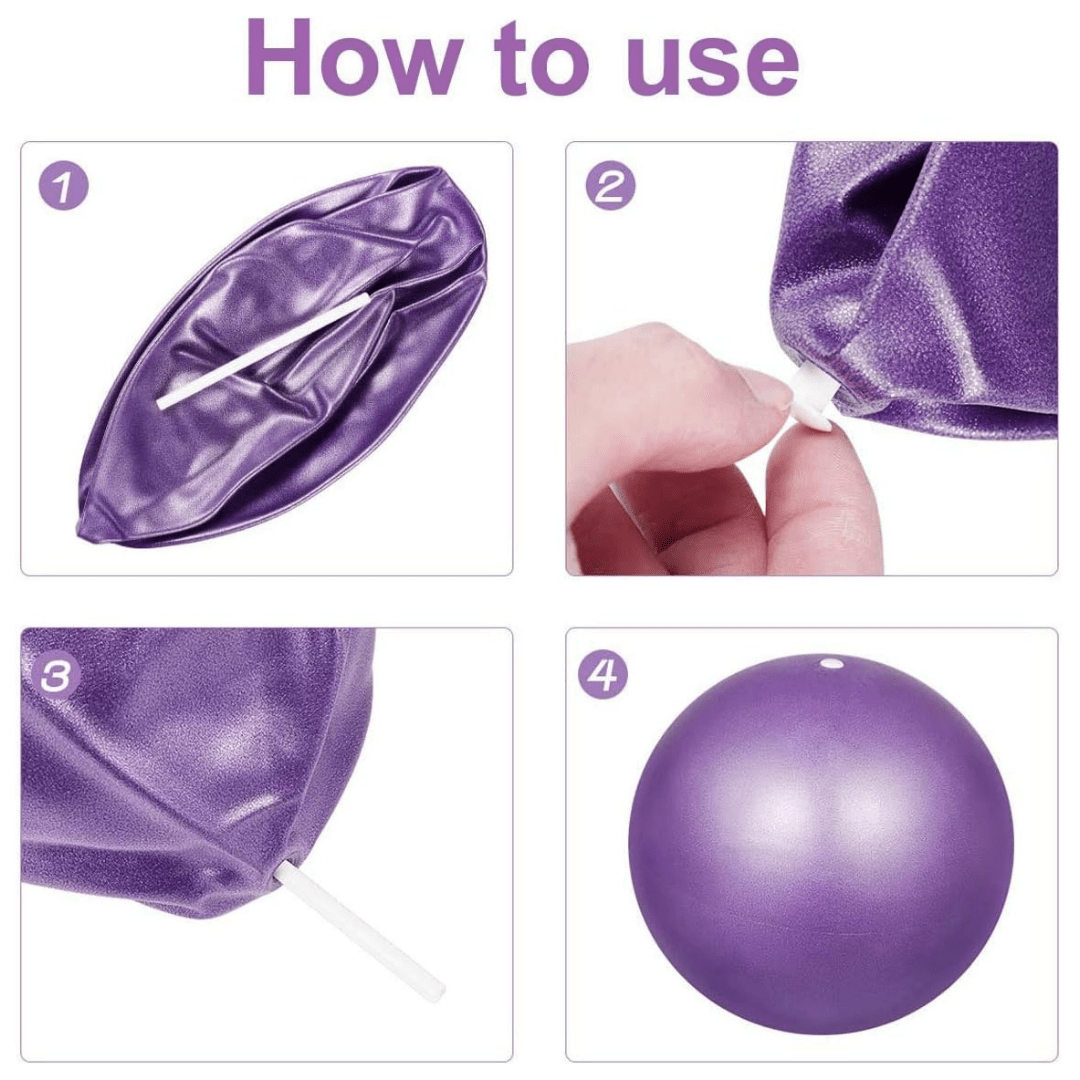 How to use

1

2

3

4